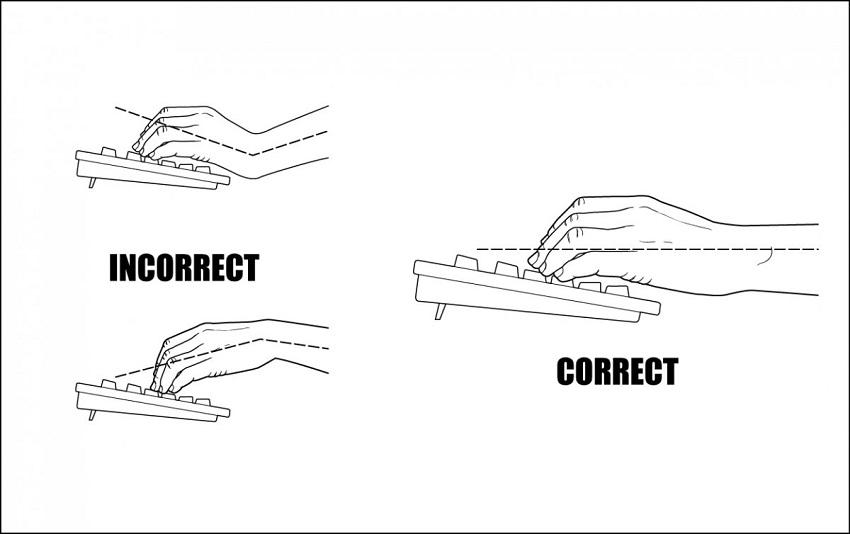 INCORRECT

CORRECT